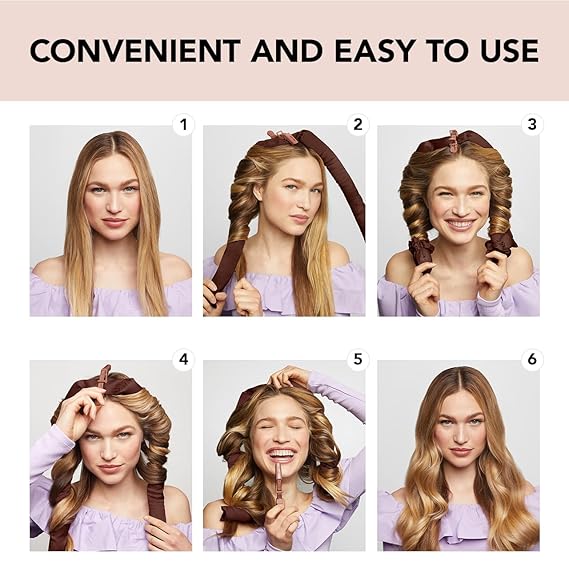 CONVENIENT AND EASY TO USE

1

2

3

4

5

6